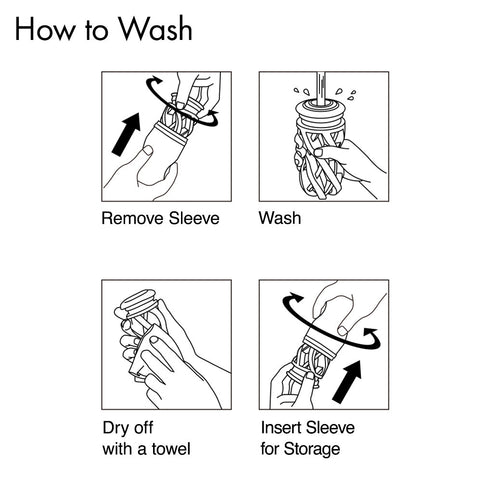 How to Wash

Remove Sleeve

Wash

Dry off
with a towel

Insert Sleeve
for Storage