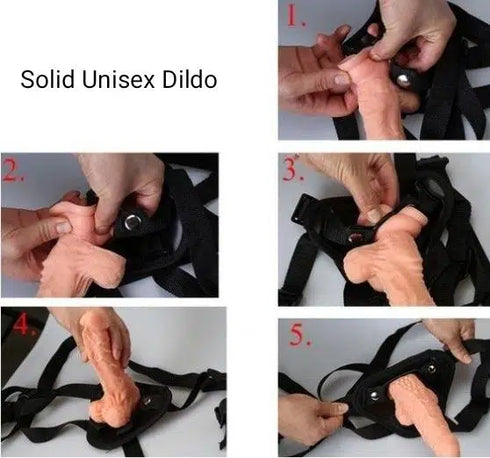 Solid Unisex Dildo

1.

2.

3.

4.

5.