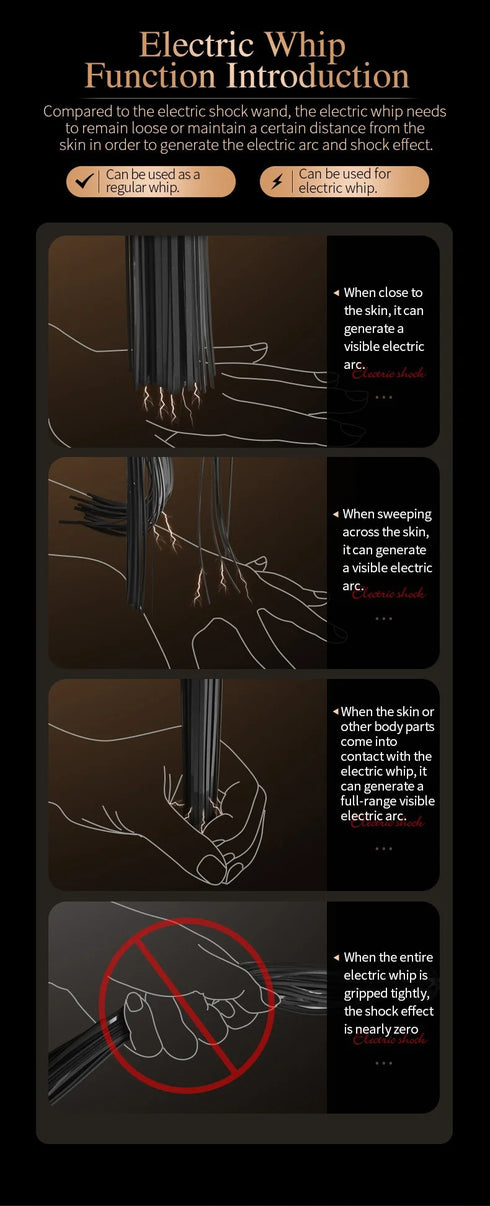 Electric Whip
Function Introduction

Compared to the electric shock wand, the electric whip needs to remain loose or maintain a certain distance from the skin in order to generate the electric arc and shock effect.

Can be used as a regular whip.

Can be used for electric whip.

When close to the skin, it can generate a visible electric arc.

Electric shock

...

When sweeping across the skin, it can generate a visible electric arc.

Electric shock

...

When the skin or other body parts come into contact with the electric whip, it can generate a full-range visible electric arc.

Electric shock

...

When the entire electric whip is gripped tightly, the shock effect is nearly zero

Electric shock

...