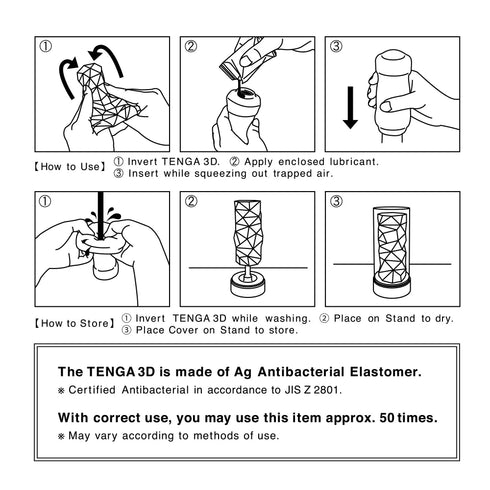 ①

②

③

【How to Use】 ① Invert TENGA 3D. ② Apply enclosed lubricant.
③ Insert while squeezing out trapped air.

①

②

③

【How to Store】 ① Invert TENGA 3D while washing. ② Place on Stand to dry.
③ Place Cover on Stand to store.

The TENGA 3D is made of Ag Antibacterial Elastomer.

※ Certified Antibacterial in accordance to JIS Z 2801.

With correct use, you may use this item approx. 50 times.

※ May vary according to methods of use.